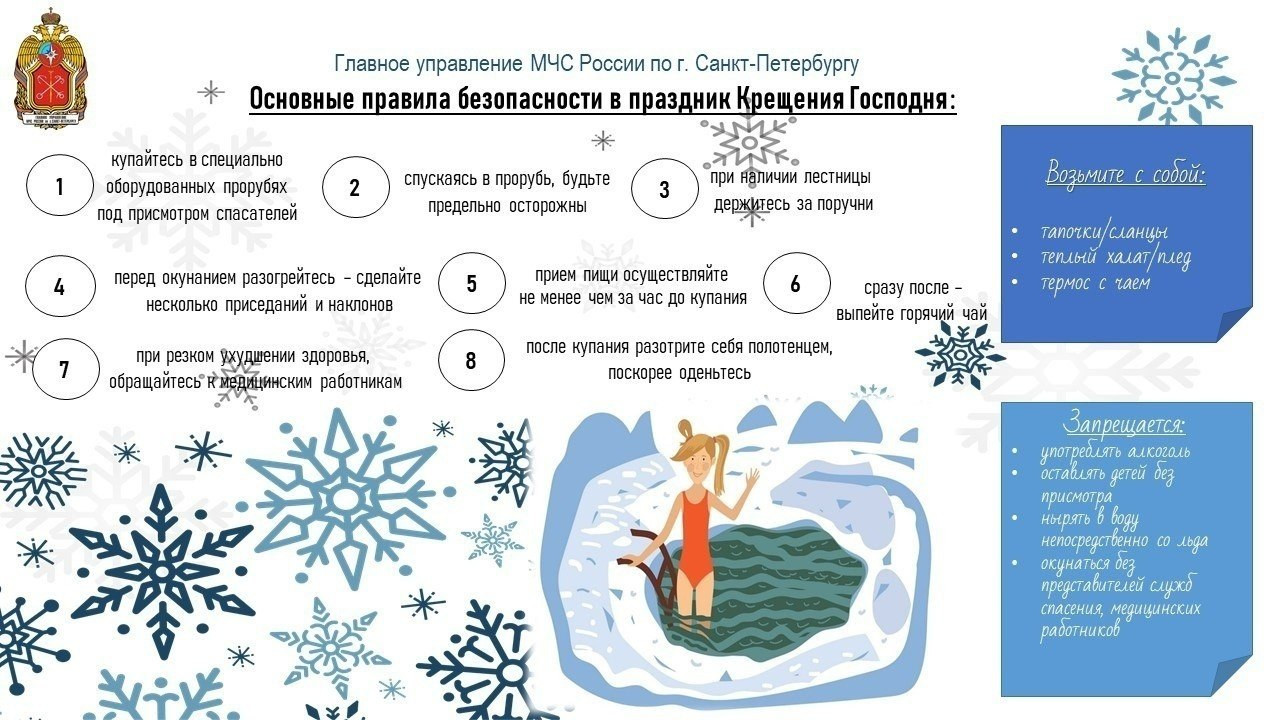 Главное управление МЧС России по г. Санкт-Петербургу

Основные правила безопасности в праздник Крещения Господня:

1 купайтесь в специально оборудованных прорубях под присмотром спасателей

2 спускаясь в прорубь, будьте предельно осторожны

3 при наличии лестницы держитесь за поручни

4 перед окунанием разогрейтесь – сделайте несколько приседаний и наклонов

5 прием пищи осуществляйте не менее чем за час до купания

6 сразу после – выпейте горячий чай

7 при резком ухудшении здоровья, обращайтесь к медицинским работникам

8 после купания разотрите себя полотенцем, поскорее оденьтесь

Возьмите с собой:

• тапочки/сланцы
• теплый халат/плед
• термос с чаем

Запрещается:

• употреблять алкоголь
• оставлять детей без присмотра
• нырять в воду непосредственно со льда
• окунаться без представителей служб спасения, медицинских работников